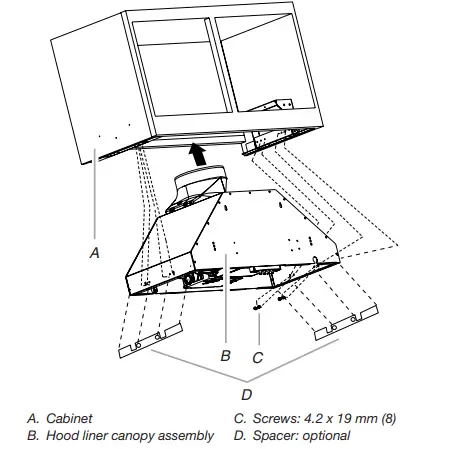 A
B
C
D

A. Cabinet
B. Hood liner canopy assembly

C. Screws: 4.2 x 19 mm (8)
D. Spacer: optional