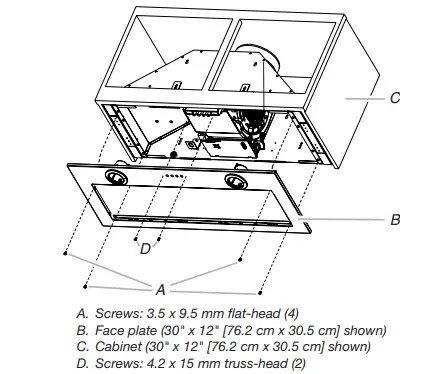 C

B

D

A

A. Screws: 3.5 x 9.5 mm flat-head (4)
B. Face plate (30" x 12" [76.2 cm x 30.5 cm] shown)
C. Cabinet (30" x 12" [76.2 cm x 30.5 cm] shown)
D. Screws: 4.2 x 15 mm truss-head (2)