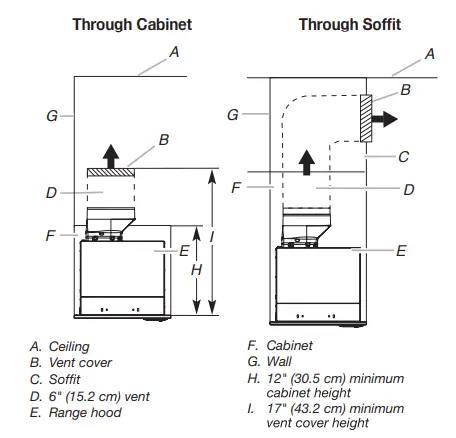 Through Cabinet

A

G

B

D

F

E

H

I

Through Soffit

A

B

G

C

F

D

E

A. Ceiling
B. Vent cover
C. Soffit
D. 6" (15.2 cm) vent
E. Range hood

F. Cabinet
G. Wall
H. 12" (30.5 cm) minimum cabinet height
I. 17" (43.2 cm) minimum vent cover height