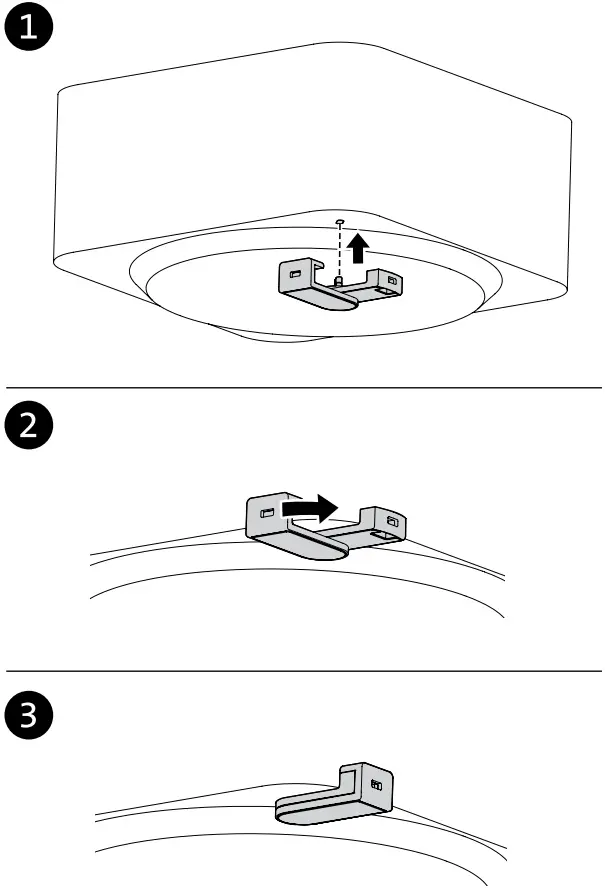 1

2

3