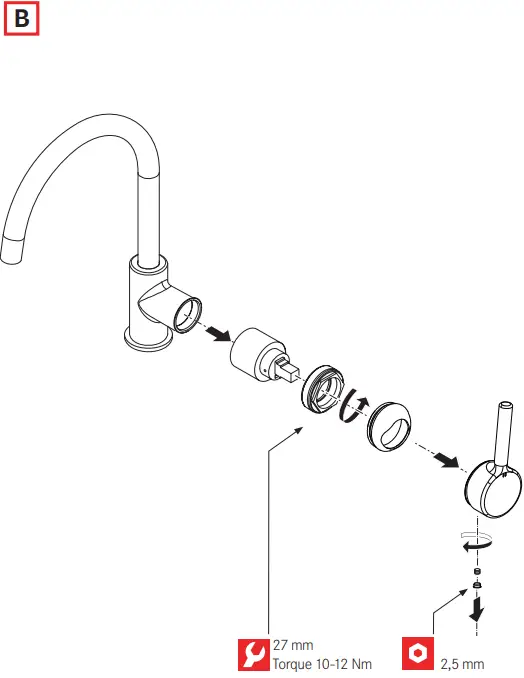 B

27 mm
Torque 10-12 Nm

2,5 mm