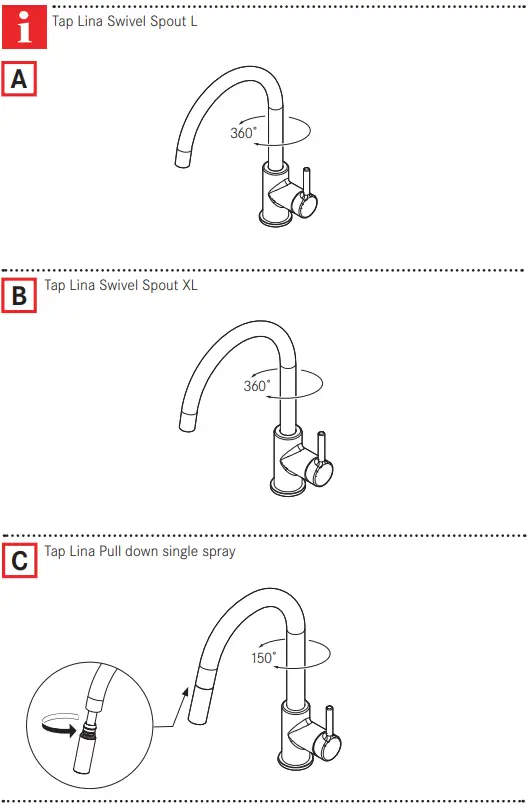 i

Tap Lina Swivel Spout L

A

360°

B

Tap Lina Swivel Spout XL

360°

C

Tap Lina Pull down single spray

150°