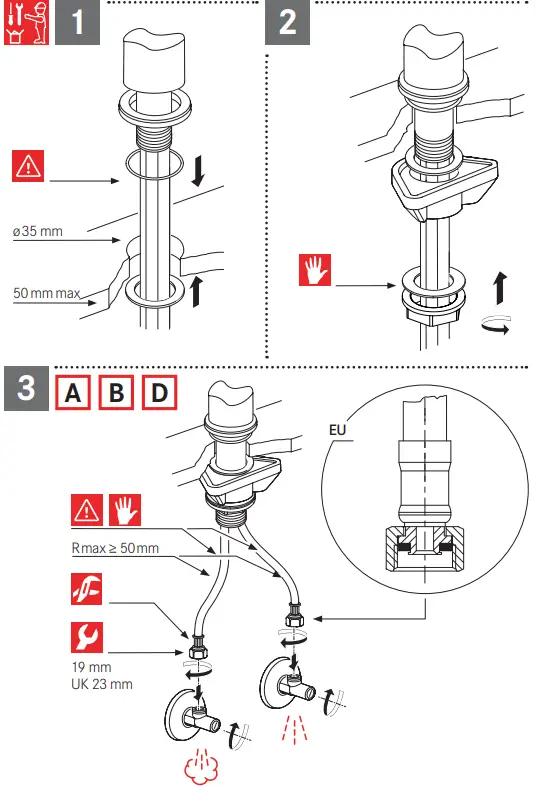 1

ø35 mm

50 mm max

2

3

A B D

EU

Rmax ≥ 50mm

19 mm
UK 23 mm