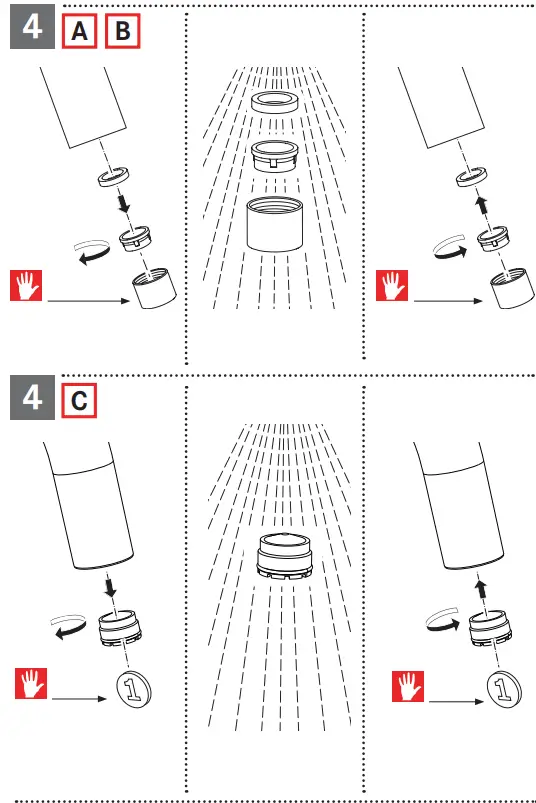 4 A B

4 C

1

1