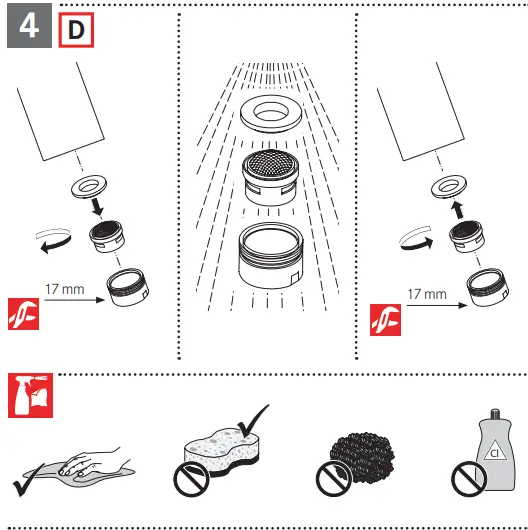 4 D

17 mm

17 mm

Cl