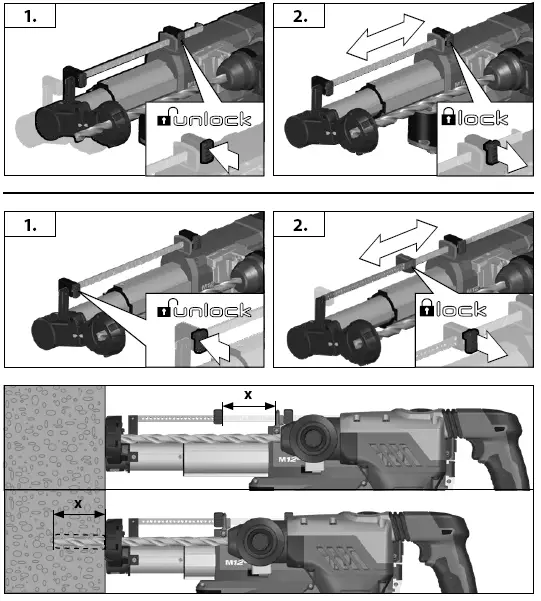 1.

unlock

2.

lock

1.

unlock

2.

lock

x

M12

x

M12