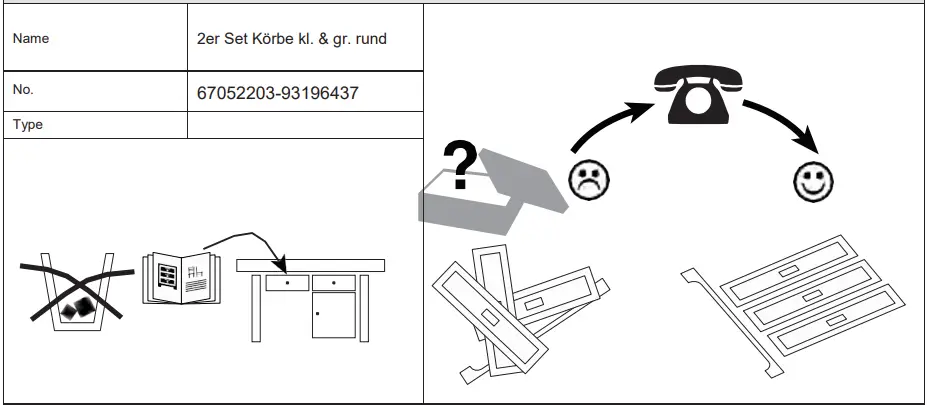 | Name | 2er Set Körbe kl. & gr. rund |
|---|---|
| No. | 67052203-93196437 |
| Type | |

?