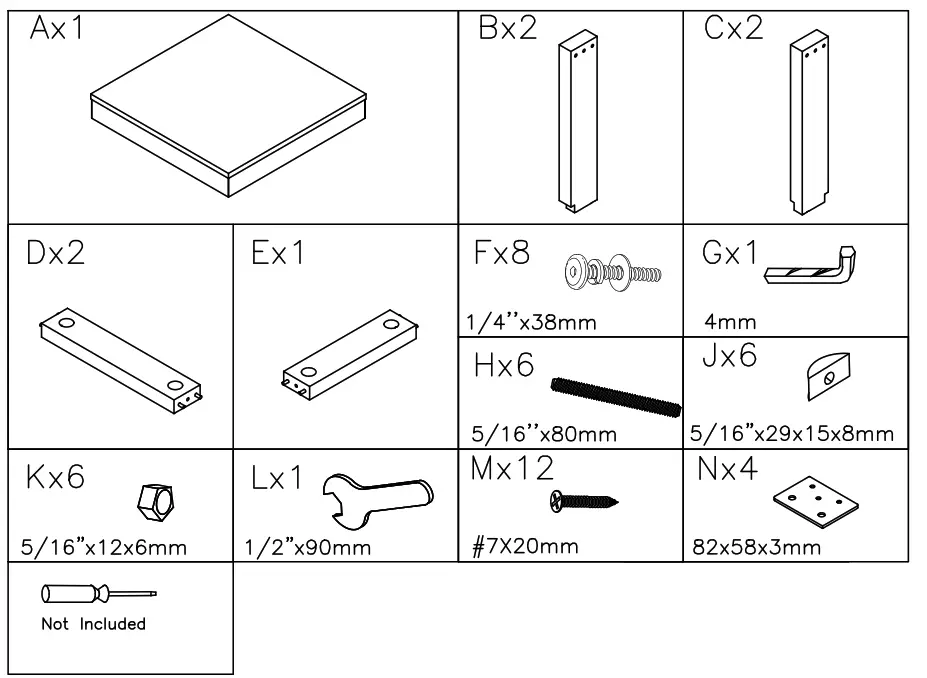 Ax1

Bx2

Cx2

Dx2

Ex1

Fx8

1/4''x38mm

Gx1

4mm

Hx6

5/16''x80mm

Jx6

5/16"x29x15x8mm

Kx6

5/16"x12x6mm

Lx1

1/2"x90mm

Mx12

#7X20mm

Nx4

82x58x3mm

Not Included