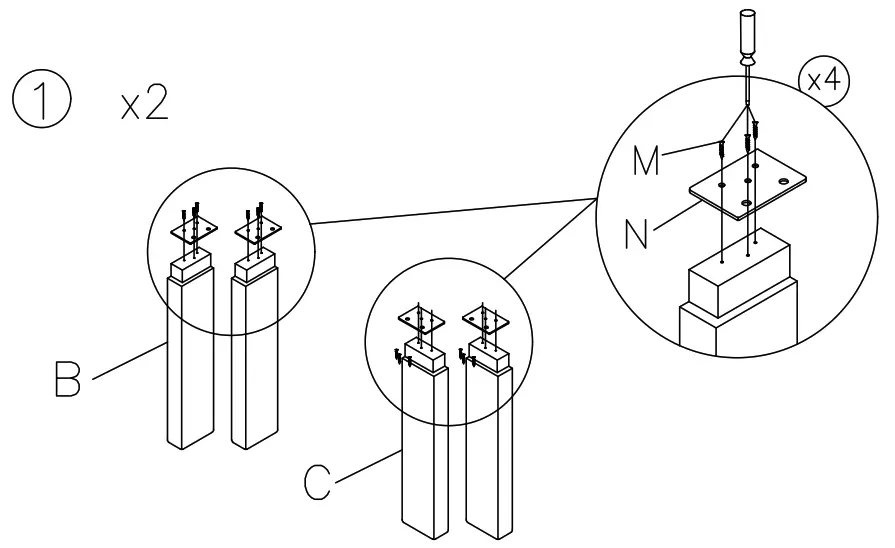 1 x2

x4

M

N

B

C