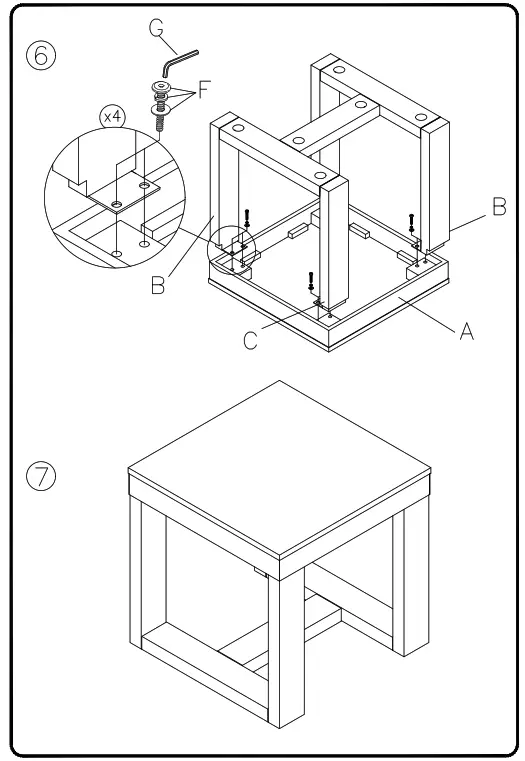 6

G

F

x4

B

B

C

A

7