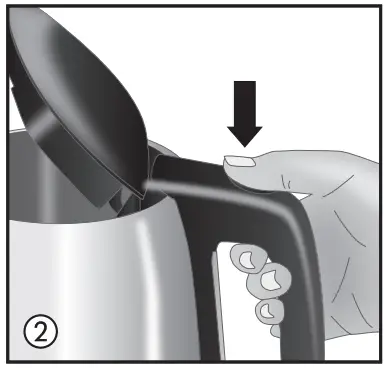 ②