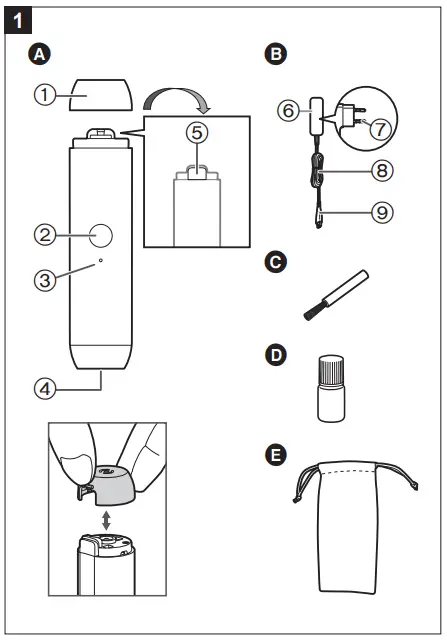 1

A

①

⑤

②

③

④

B

⑥

⑦

⑧

⑨

C

D

E