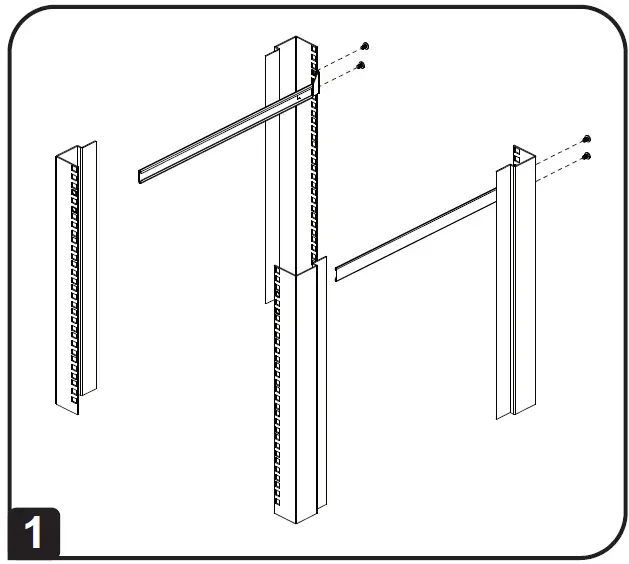 1