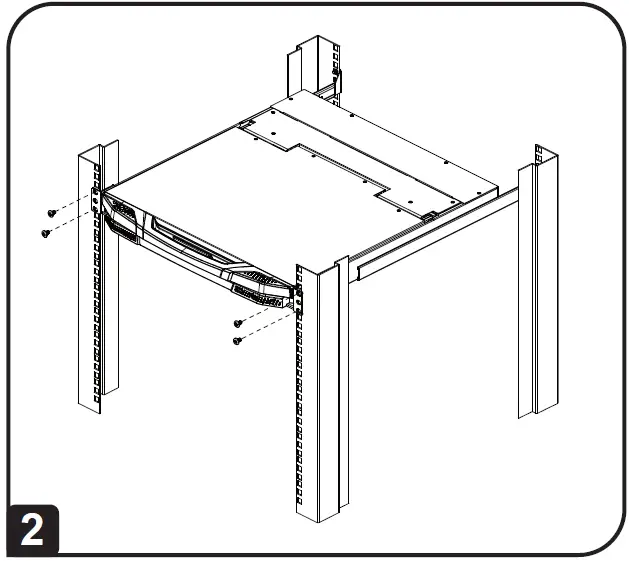 2