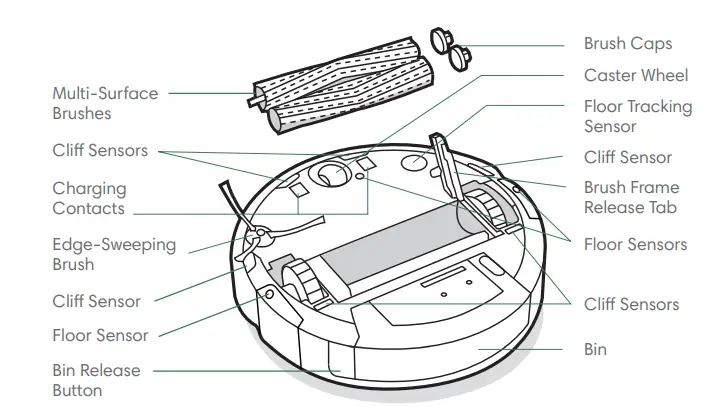 Multi-Surface Brushes

Cliff Sensors

Charging Contacts

Edge-Sweeping Brush

Cliff Sensor

Floor Sensor

Bin Release Button

Brush Caps

Caster Wheel

Floor Tracking Sensor

Cliff Sensor

Brush Frame Release Tab

Floor Sensors

Cliff Sensors

Bin