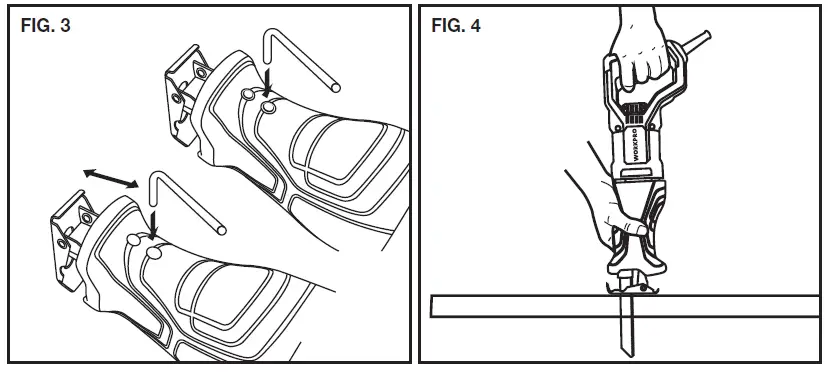 FIG. 3

FIG. 4

WORKPRO