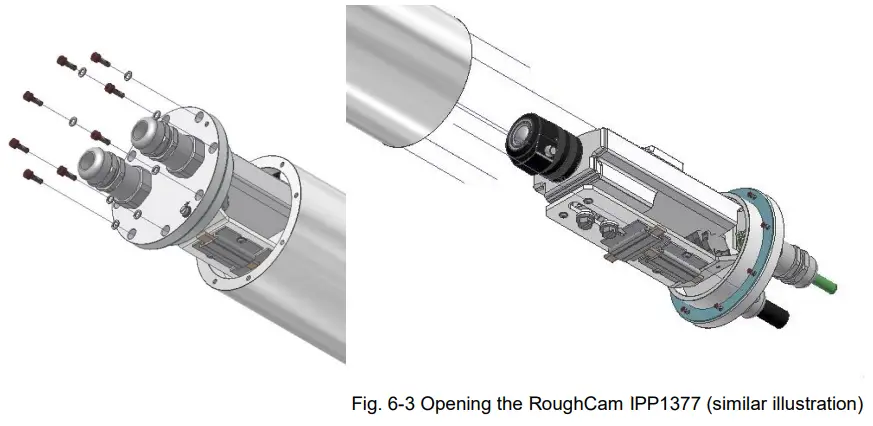 Fig. 6-3 Opening the RoughCam IPP1377 (similar illustration)