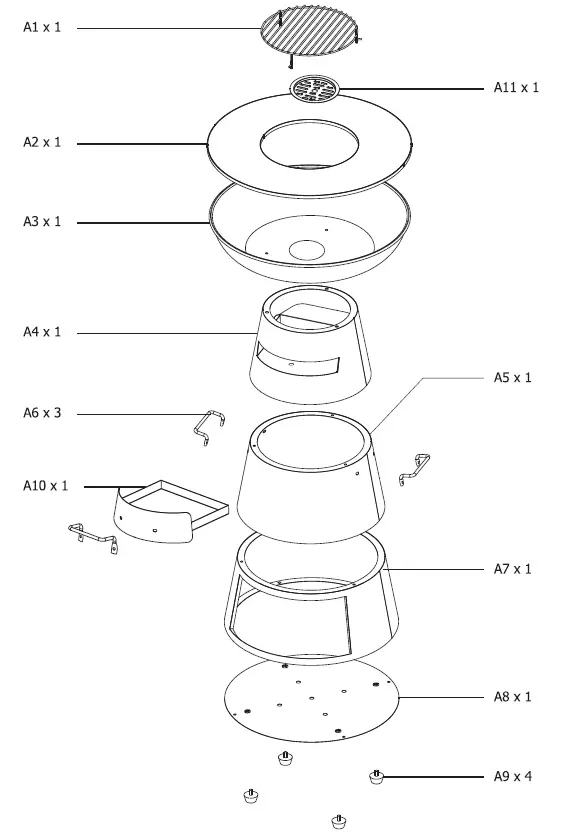 A1 x 1

A11 x 1

A2 x 1

A3 x 1

A4 x 1

A5 x 1

A6 x 3

A10 x 1

A7 x 1

A8 x 1

A9 x 4