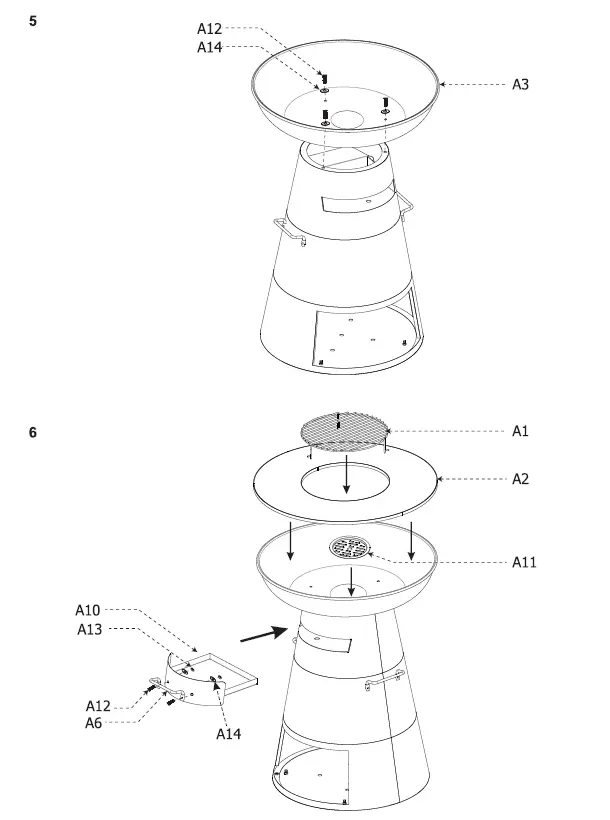 5

A12
A14
A3

6

A1
A2
A11
A10
A13
A12
A6
A14