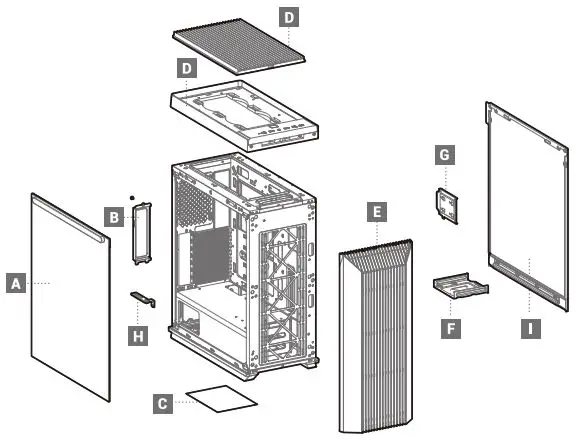 D
D
G
B
E
A
H
F
I
C