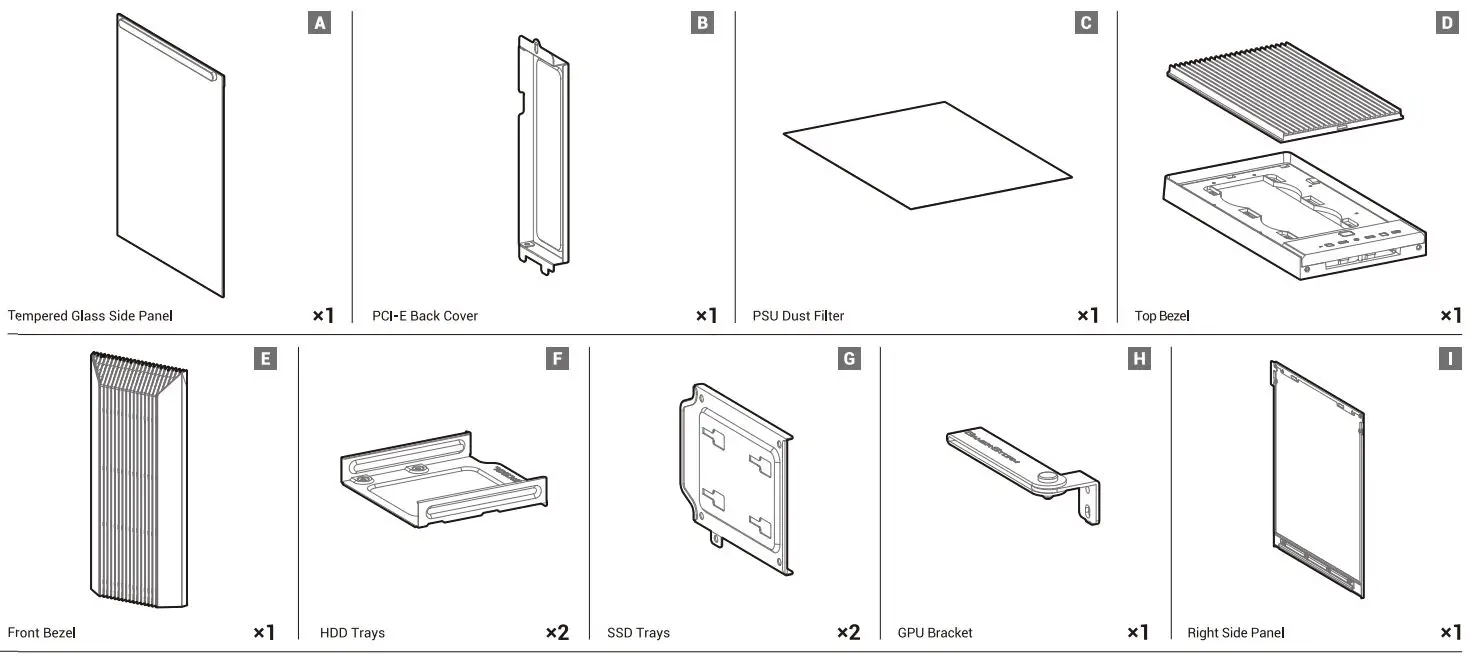 A
Tempered Glass Side Panel ×1

B
PCI-E Back Cover ×1

C
PSU Dust Filter ×1

D
Top Bezel ×1

E
Front Bezel ×1

F
HDD Trays ×2

G
SSD Trays ×2

H
GPU Bracket ×1

I
Right Side Panel ×1