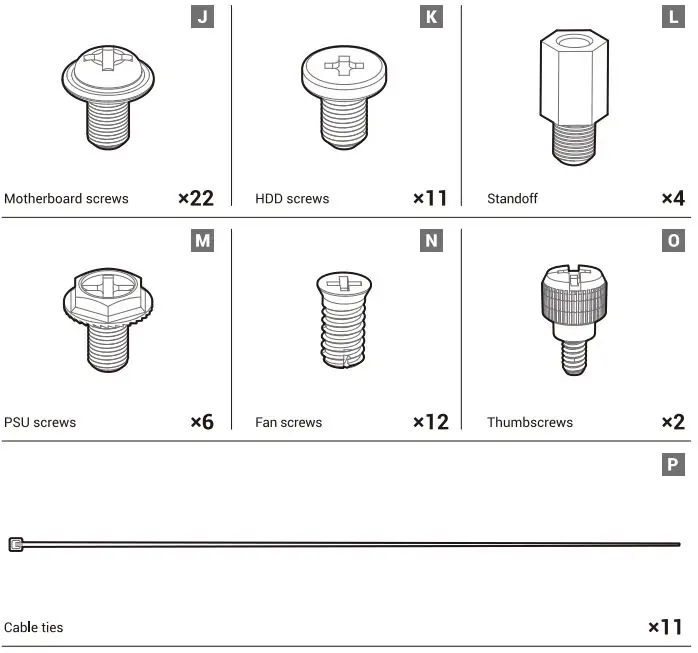 J

Motherboard screws ×22

K

HDD screws ×11

L

Standoff ×4

M

PSU screws ×6

N

Fan screws ×12

O

Thumbscrews ×2

P

Cable ties ×11