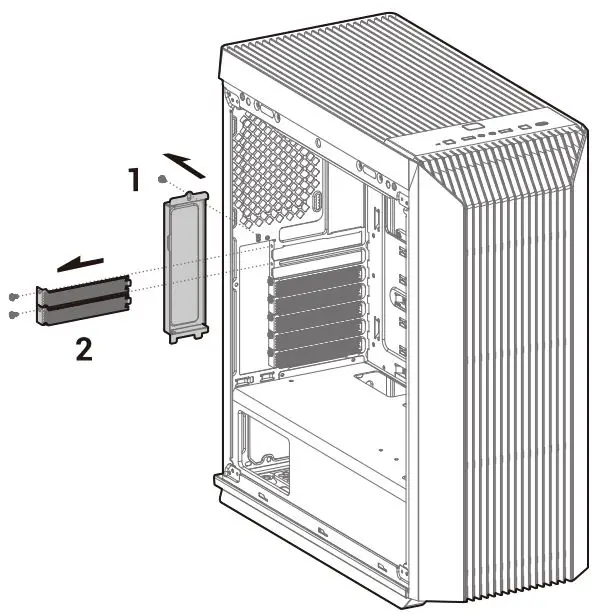 1

2