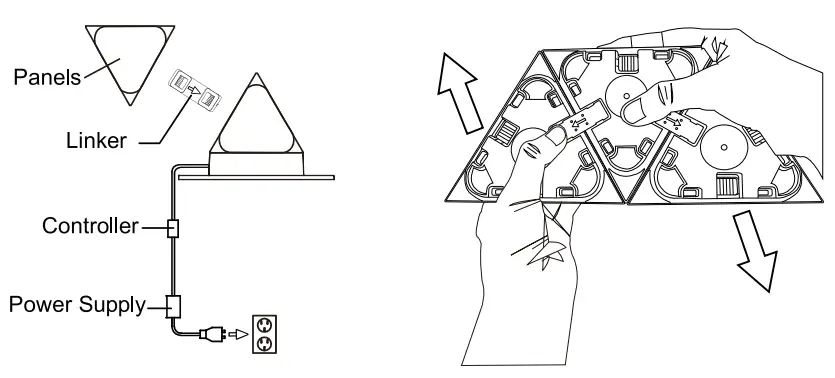 Panels

Linker

Controller

Power Supply