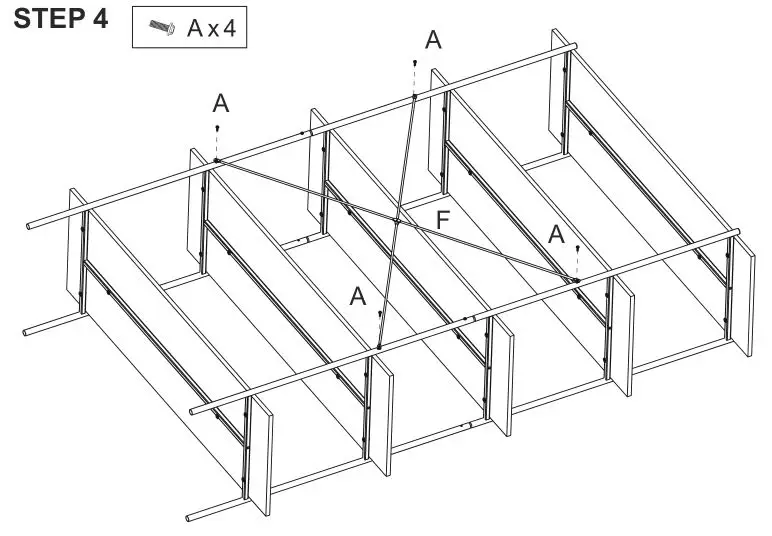 STEP 4

A x 4

A

A

F

A

A