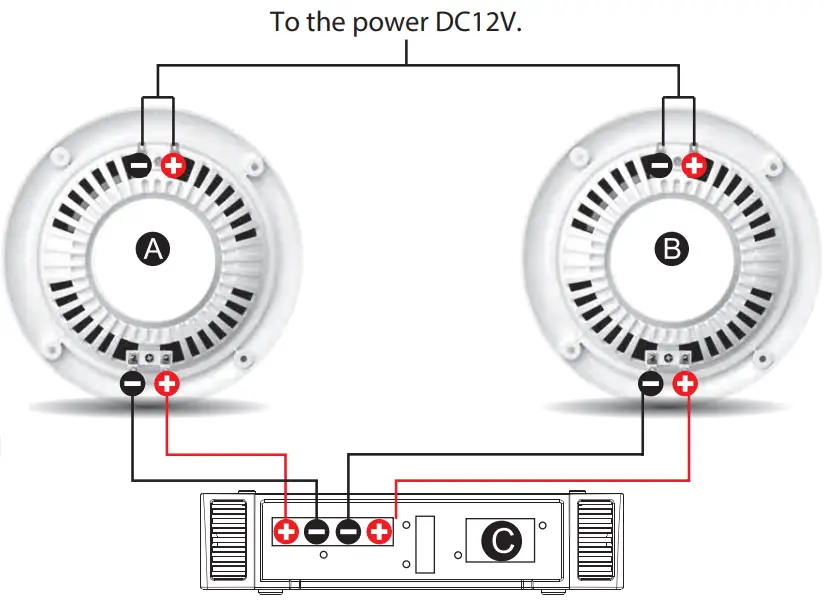 To the power DC12V.

A

B

C