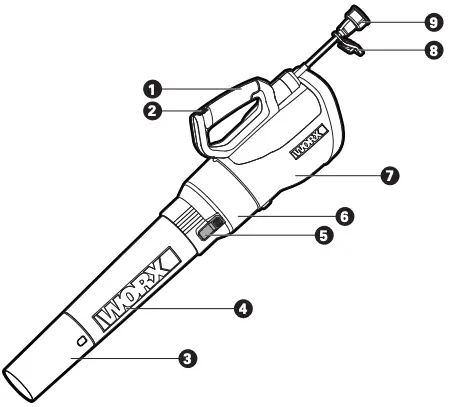 9
8
1
2
WORX
7
6
5
WORX
4
3