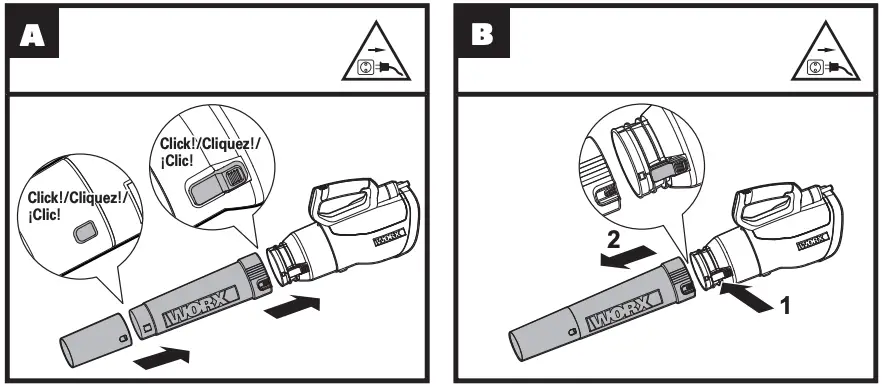 A

Click!/Cliquez!/ ¡Clic!

Click!/Cliquez!/ ¡Clic!

WORX

WORX

B

2

1

WORX

WORX