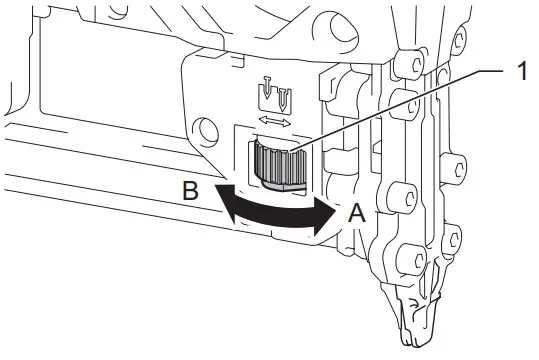 1
B
A