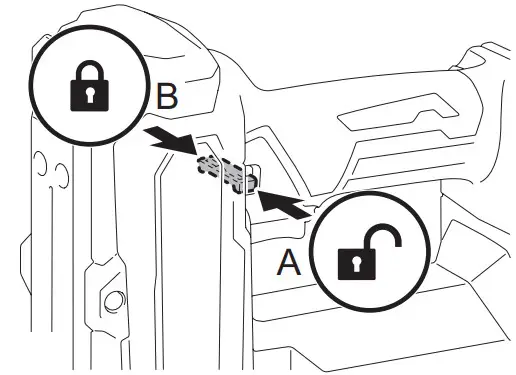 B

A