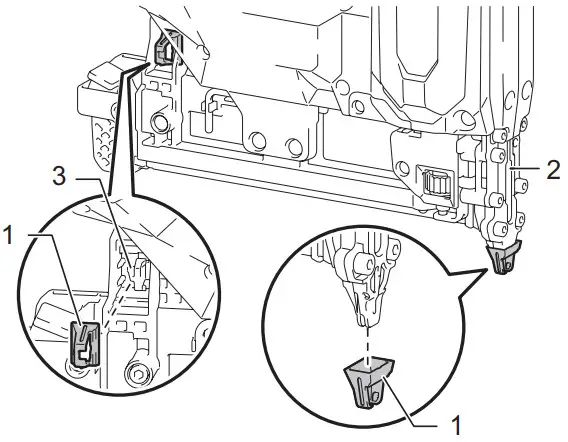 3
2
1
1