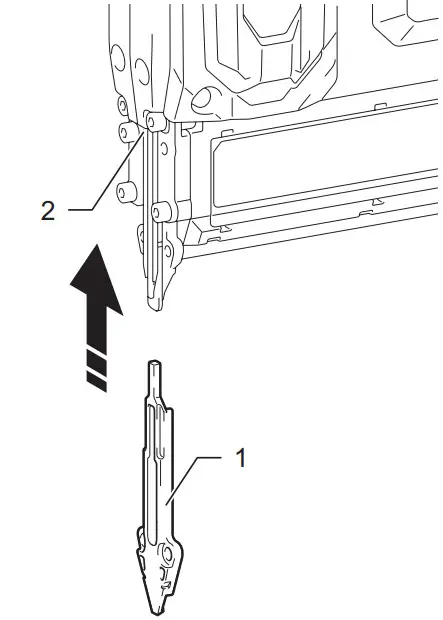 2

1