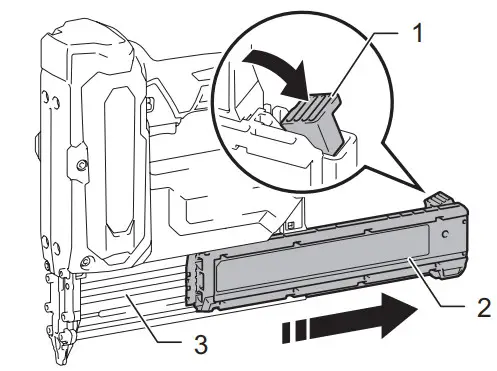 1

2

3