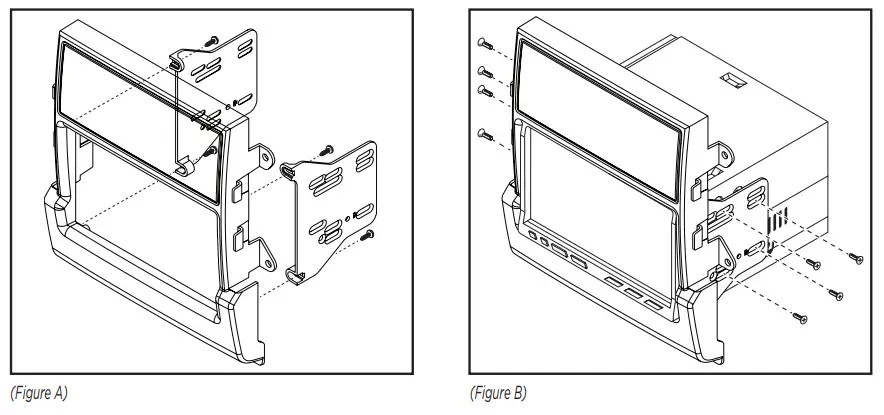 (Figure A)

(Figure B)