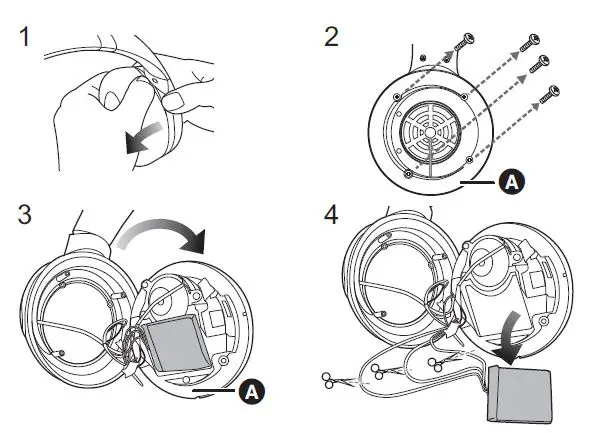 1

2

A

3

A

4