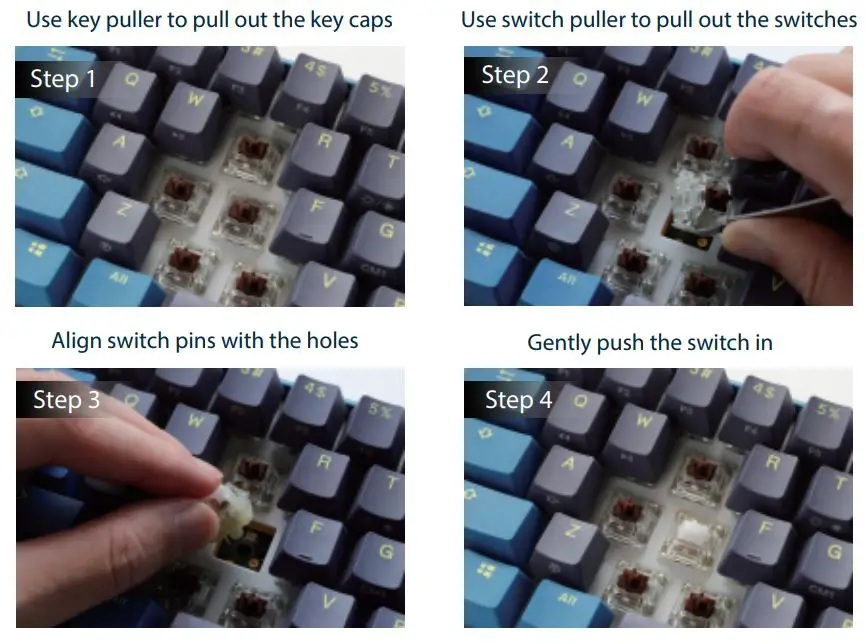 Use key puller to pull out the key caps

Step 1

Use switch puller to pull out the switches

Step 2

Align switch pins with the holes

Step 3

Gently push the switch in

Step 4