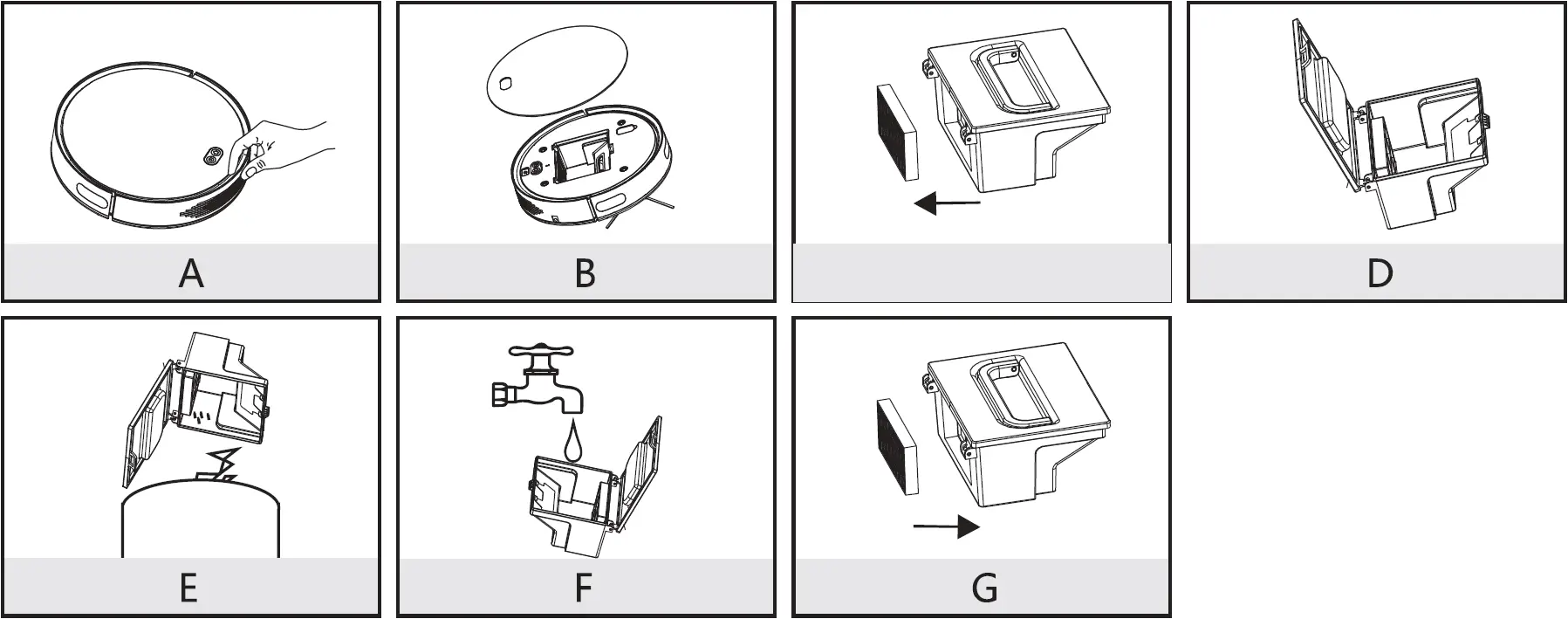 A

B

D

E

F

G