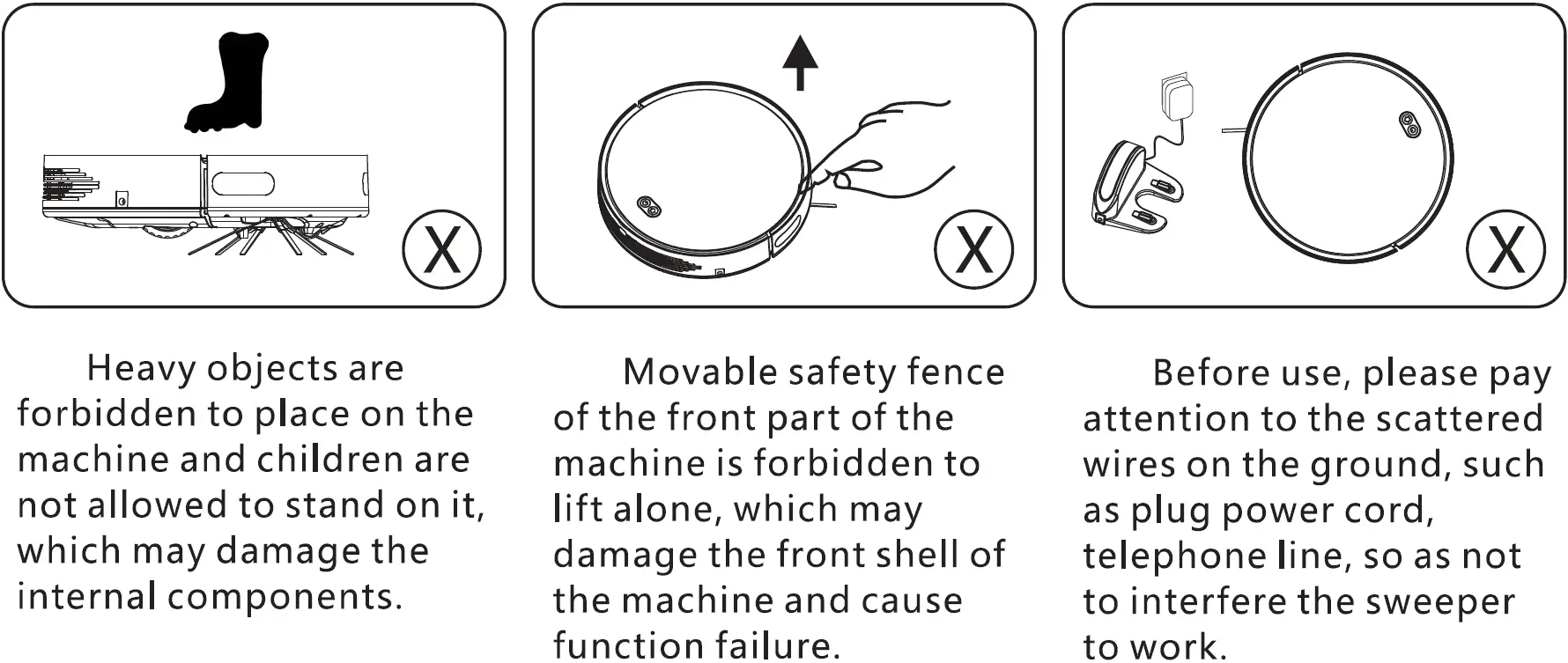 X

X

X

Heavy objects are forbidden to place on the machine and children are not allowed to stand on it, which may damage the internal components.

Movable safety fence of the front part of the machine is forbidden to lift alone, which may damage the front shell of the machine and cause function failure.

Before use, please pay attention to the scattered wires on the ground, such as plug power cord, telephone line, so as not to interfere the sweeper to work.