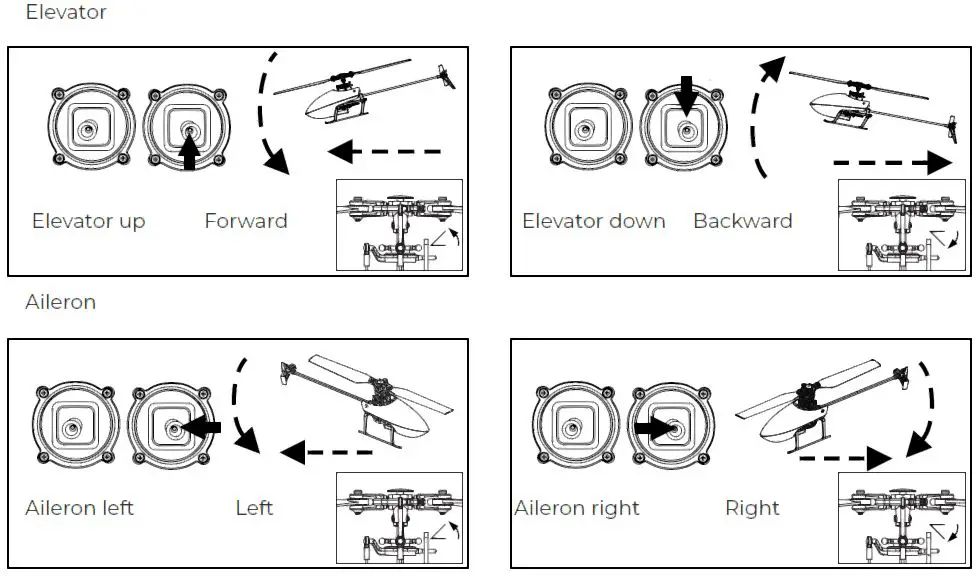 Elevator

Elevator up Forward

Elevator down Backward

Aileron

Aileron left Left

Aileron right Right