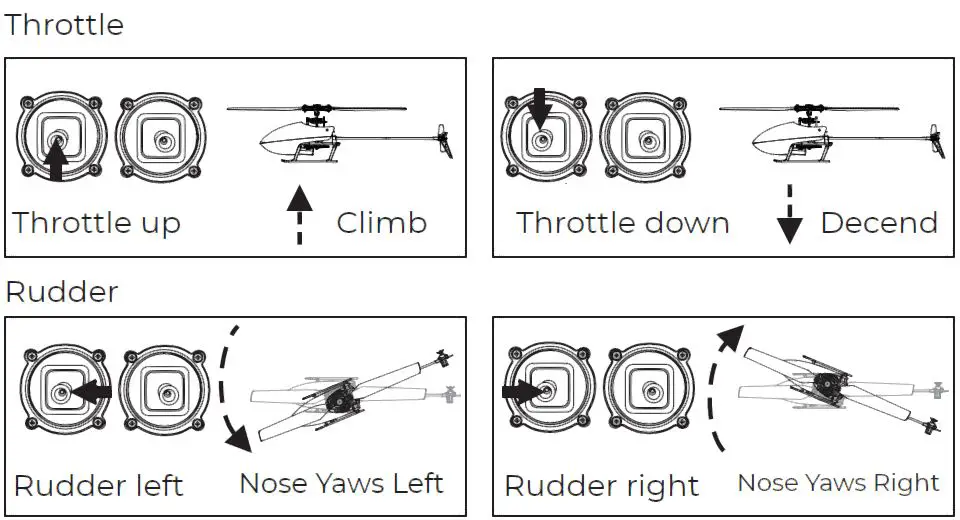 Throttle

Throttle up

Climb

Throttle down

Decend

Rudder

Rudder left

Nose Yaws Left

Rudder right

Nose Yaws Right