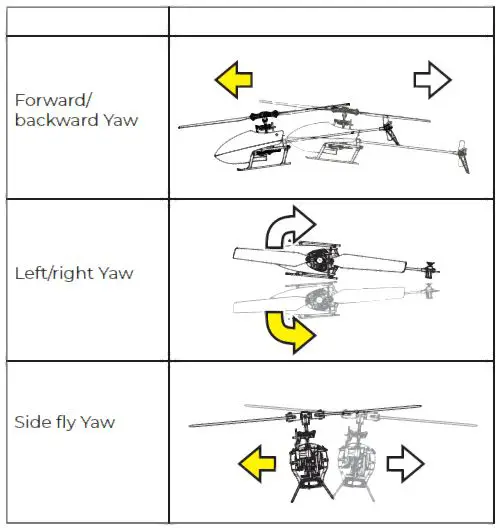 | | |
|---|---|
| Forward/ backward Yaw | |
| Left/right Yaw | |
| Side fly Yaw | |