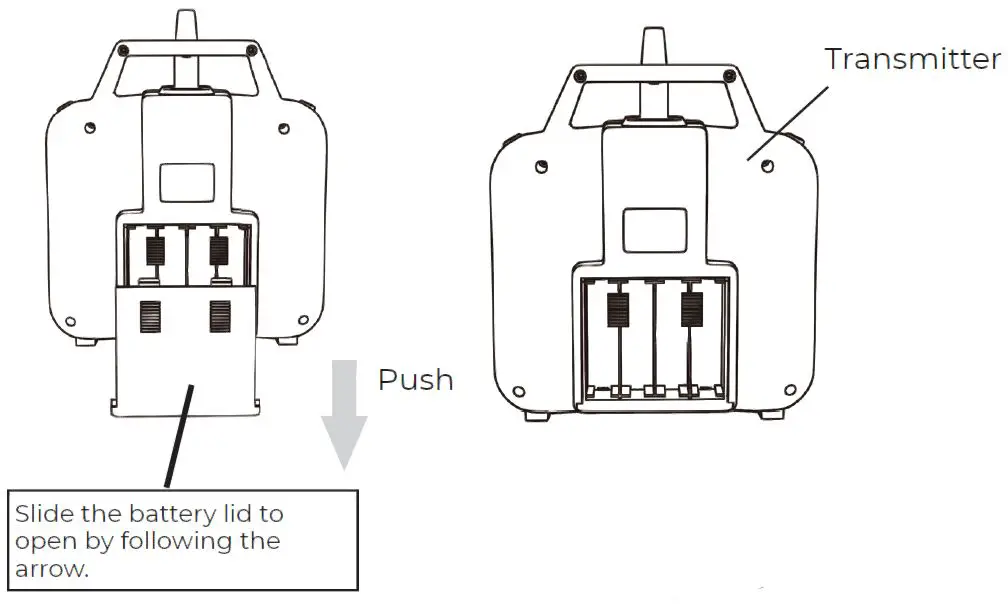 Transmitter

Push

Slide the battery lid to open by following the arrow.