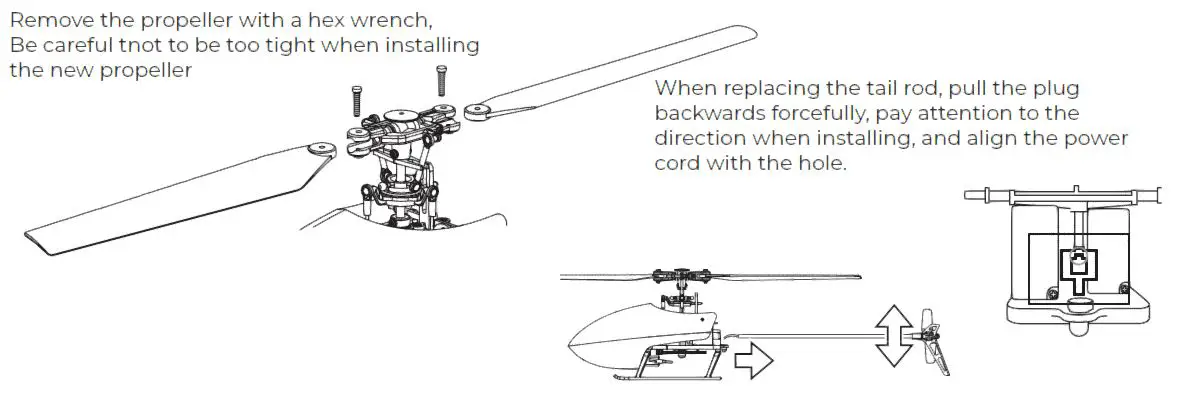 Remove the propeller with a hex wrench, Be careful tnot to be too tight when installing the new propeller

When replacing the tail rod, pull the plug backwards forcefully, pay attention to the direction when installing, and align the power cord with the hole.