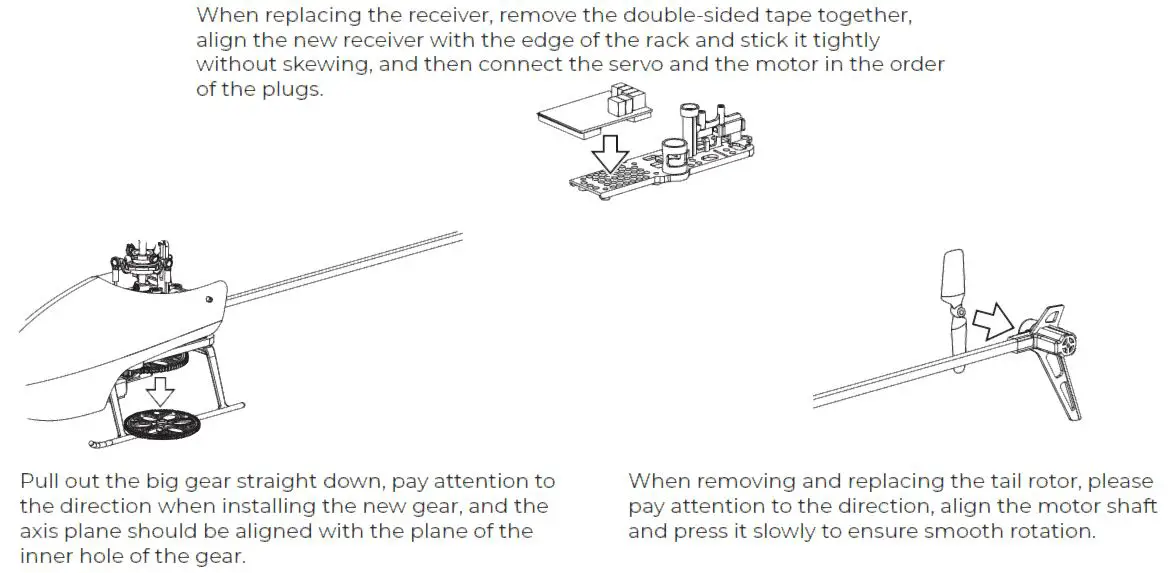 When replacing the receiver, remove the double-sided tape together, align the new receiver with the edge of the rack and stick it tightly without skewing, and then connect the servo and the motor in the order of the plugs.

Pull out the big gear straight down, pay attention to the direction when installing the new gear, and the axis plane should be aligned with the plane of the inner hole of the gear.

When removing and replacing the tail rotor, please pay attention to the direction, align the motor shaft and press it slowly to ensure smooth rotation.