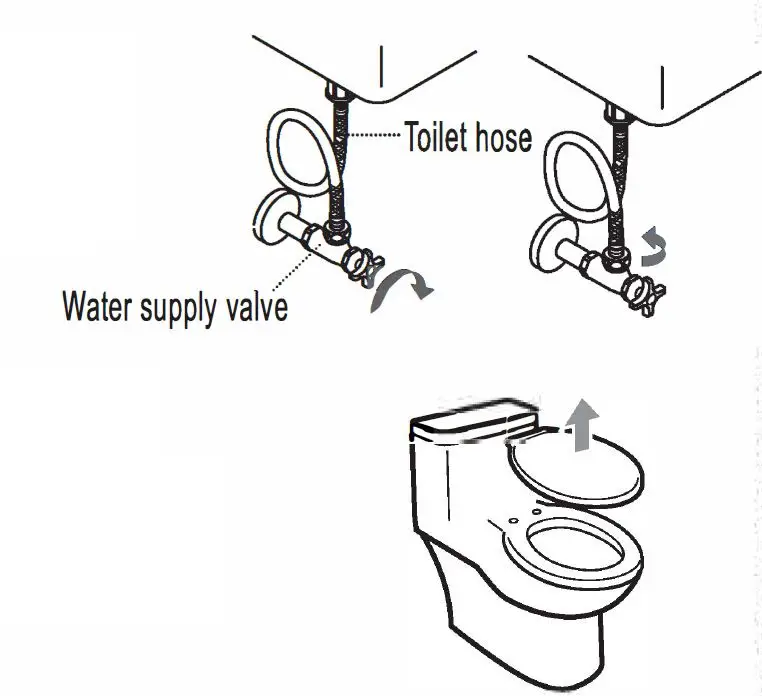 Toilet hose

Water supply valve