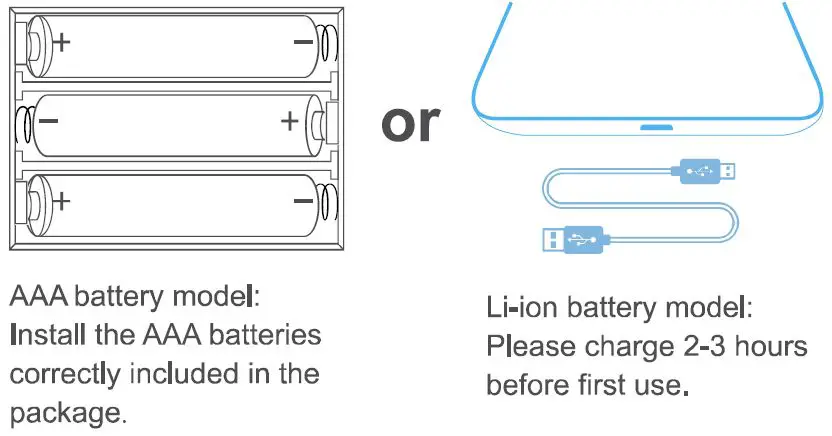 + −
− +
+ −

or

AAA battery model:
Install the AAA batteries correctly included in the package.

Li-ion battery model:
Please charge 2-3 hours before first use.